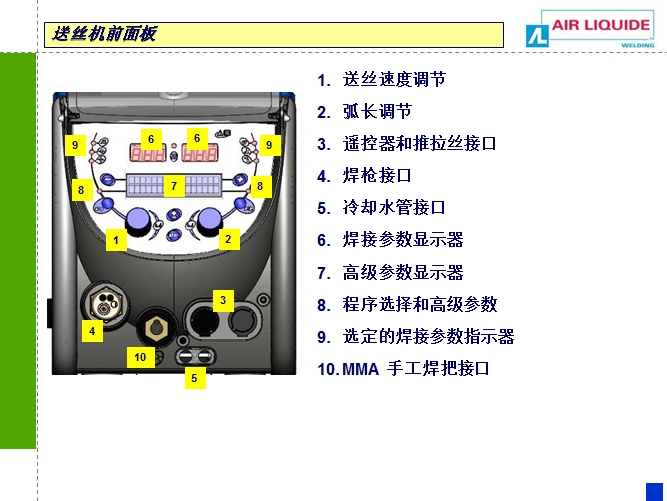 送丝机前面板

AIR LIQUIDE
WELDING

9
6
6
9
8
7
8
1
2
3
4
10
5

1. 送丝速度调节
2. 弧长调节
3. 遥控器和推拉丝接口
4. 焊枪接口
5. 冷却水管接口
6. 焊接参数显示器
7. 高级参数显示器
8. 程序选择和高级参数
9. 选定的焊接参数指示器
10. MMA 手工焊把接口